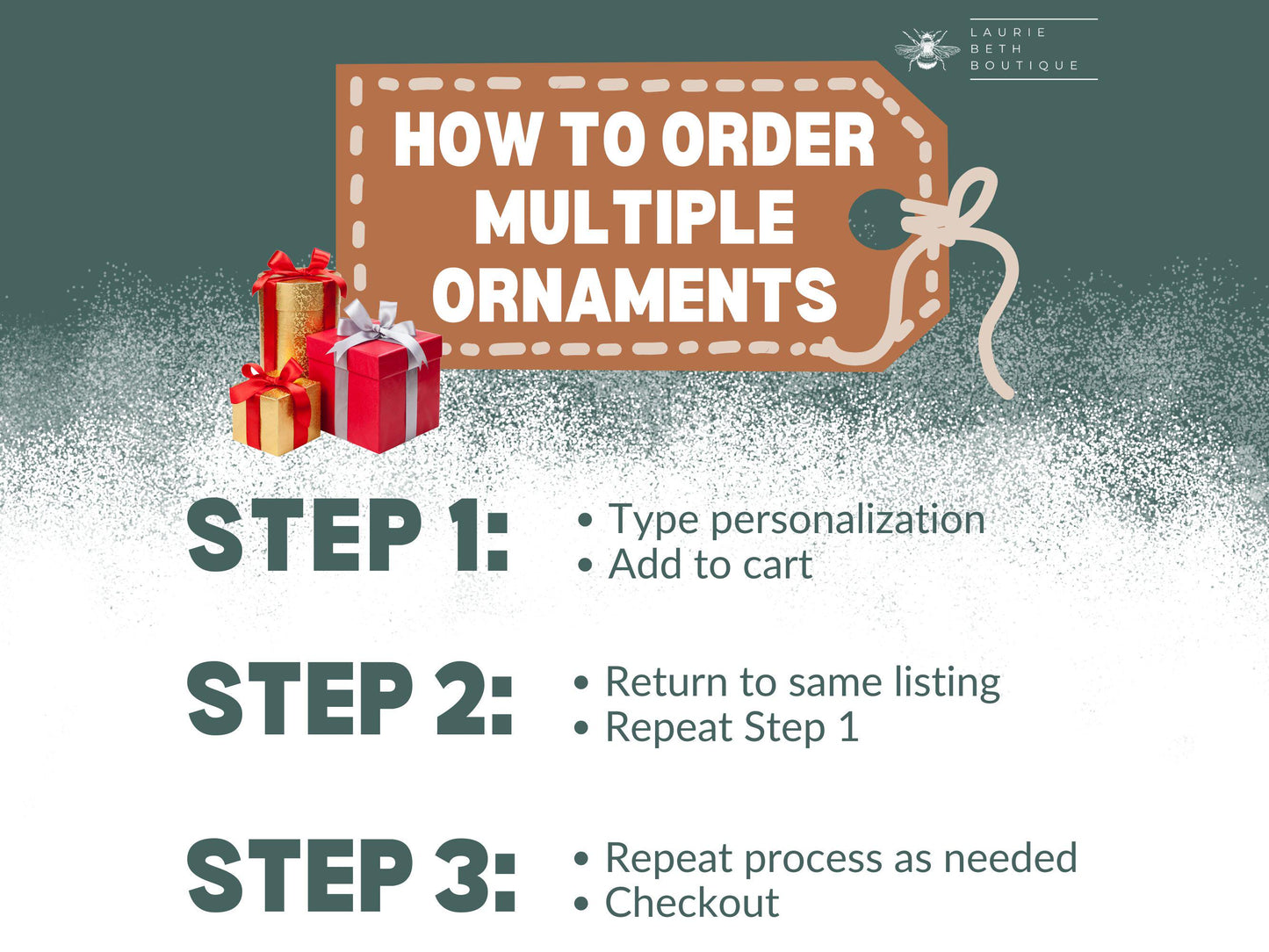 LAURIE
BETH
BOUTIQUE

HOW TO ORDER MULTIPLE ORNAMENTS

STEP 1:
• Type personalization
• Add to cart

STEP 2:
• Return to same listing
• Repeat Step 1

STEP 3:
• Repeat process as needed
• Checkout